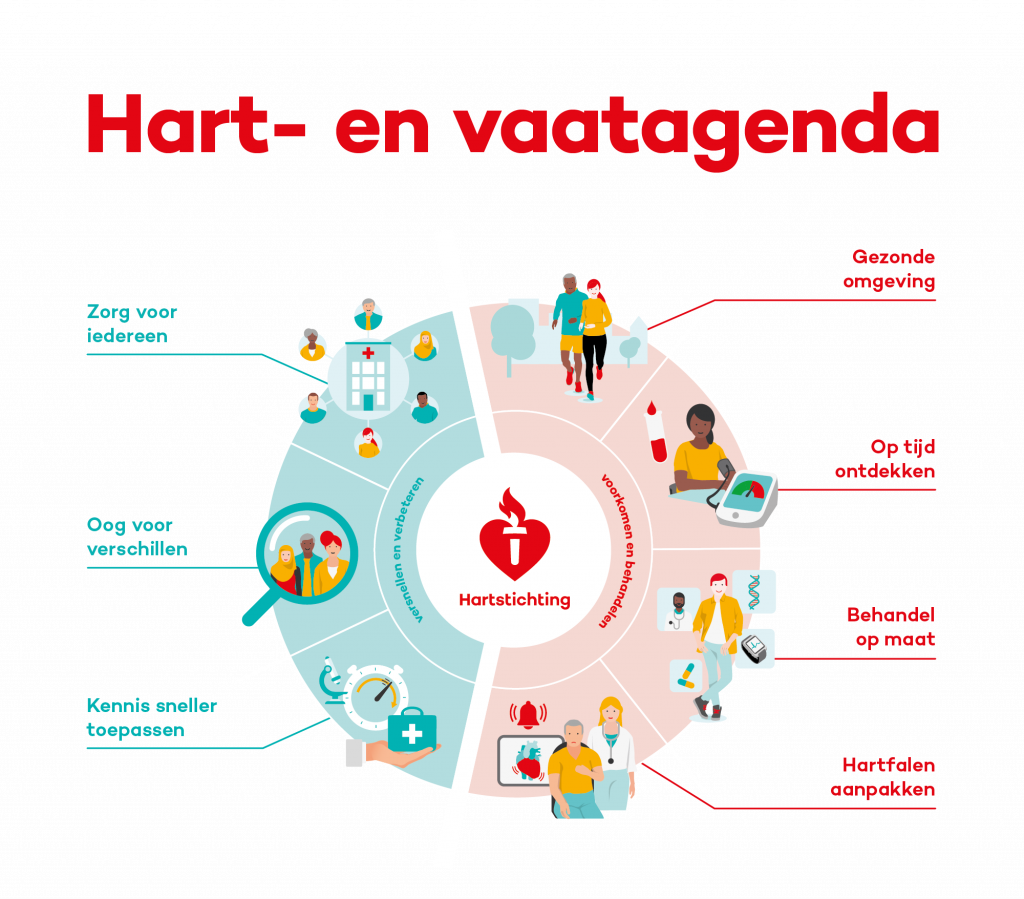 Hart- en vaatagenda

Zorg voor iedereen

Oog voor verschillen

Kennis sneller toepassen

versnellen en verbeteren

Hartstichting

voorkomen en behandelen

Gezonde omgeving

Op tijd ontdekken

Behandel op maat

Hartfalen aanpakken