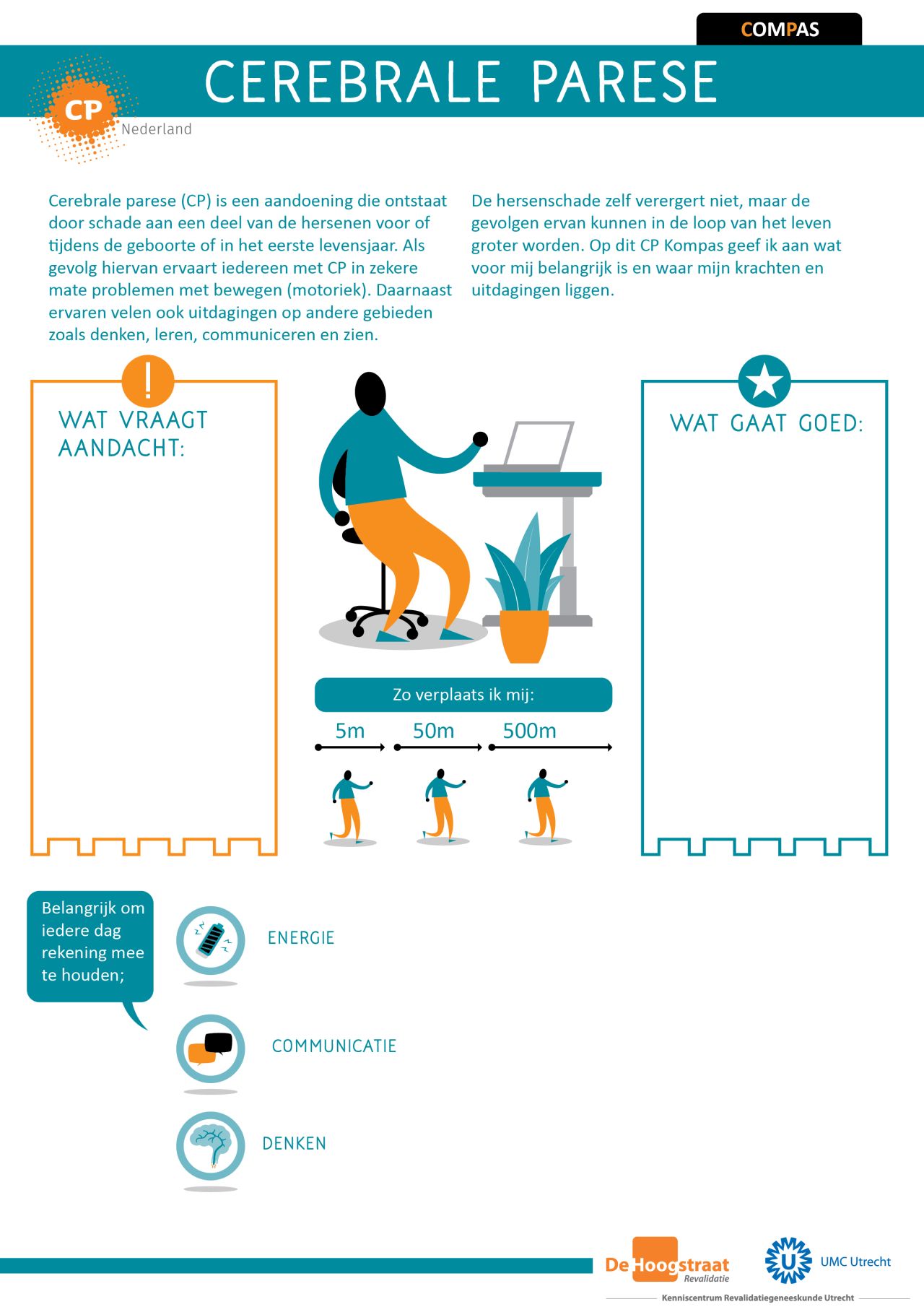 COMPAS

CEREBRALE PARESE

CP Nederland

Cerebrale parese (CP) is een aandoening die ontstaat door schade aan een deel van de hersenen voor of tijdens de geboorte of in het eerste levensjaar. Als gevolg hiervan ervaart iedereen met CP in zekere mate problemen met bewegen (motoriek). Daarnaast ervaren velen ook uitdagingen op andere gebieden zoals denken, leren, communiceren en zien.

De hersenschade zelf verergert niet, maar de gevolgen ervan kunnen in de loop van het leven groter worden. Op dit CP Kompas geef ik aan wat voor mij belangrijk is en waar mijn krachten en uitdagingen liggen.

!

WAT VRAAGT AANDACHT:

Zo verplaats ik mij:

5m

50m

500m

WAT GAAT GOED:

Belangrijk om iedere dag rekening mee te houden;

ENERGIE

COMMUNICATIE

DENKEN

De Hoogstraat Revalidatie

UMC Utrecht

Kenniscentrum Revalidatiegeneeskunde Utrecht